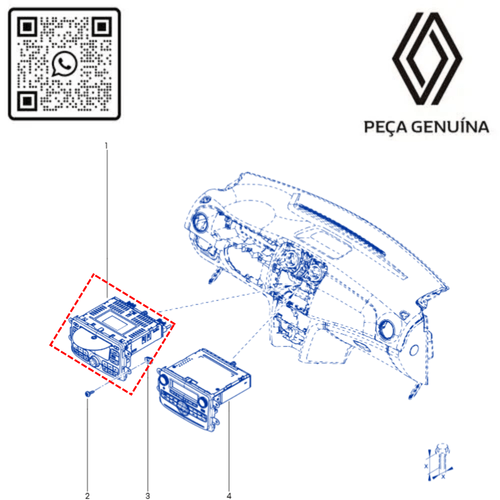 PEÇA GENUÍNA

1

2

3

4

x

x